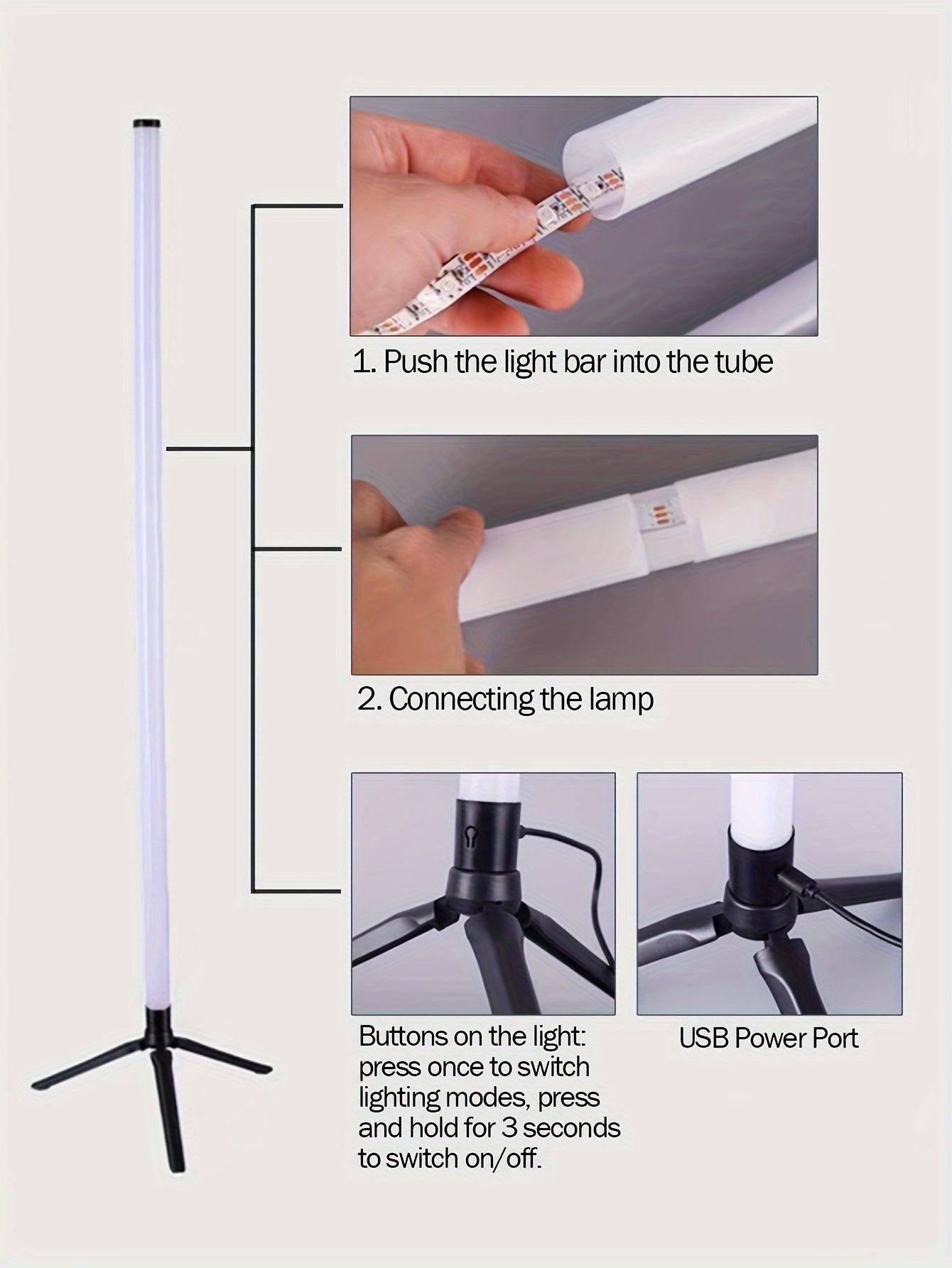 1. Push the light bar into the tube

2. Connecting the lamp

Buttons on the light: press once to switch lighting modes, press and hold for 3 seconds to switch on/off.

USB Power Port